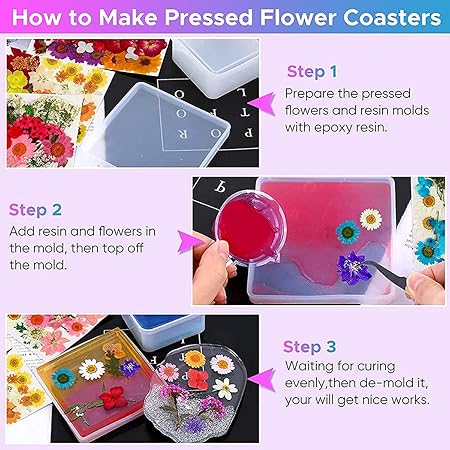 How to Make Pressed Flower Coasters

Step 1
Prepare the pressed flowers and resin molds with epoxy resin.

Step 2
Add resin and flowers in the mold, then top off the mold.

Step 3
Waiting for curing evenly,then de-mold it, your will get nice works.